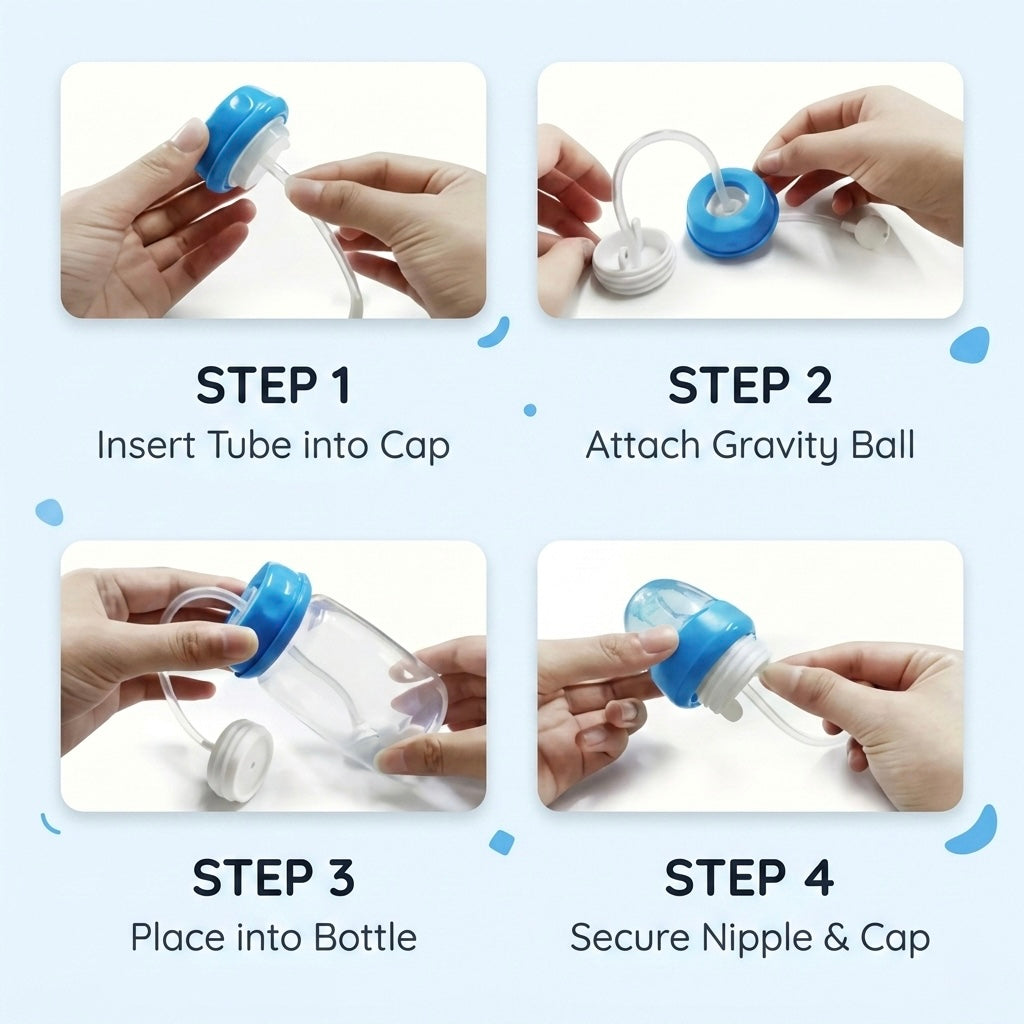 STEP 1
Insert Tube into Cap

STEP 2
Attach Gravity Ball

STEP 3
Place into Bottle

STEP 4
Secure Nipple & Cap